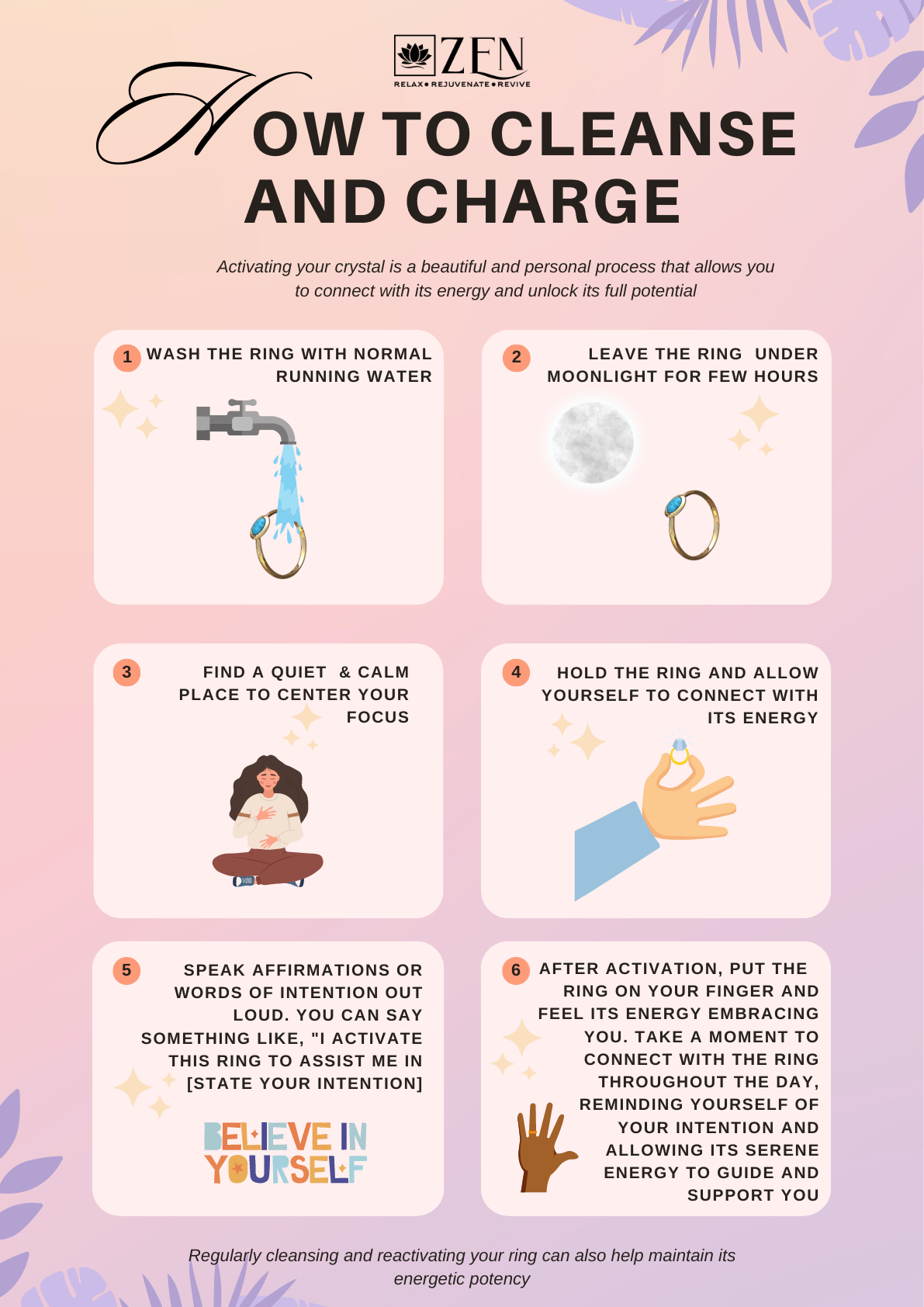 ZEN
RELAX • REJUVENATE • REVIVE

HOW TO CLEANSE AND CHARGE

Activating your crystal is a beautiful and personal process that allows you to connect with its energy and unlock its full potential

1 WASH THE RING WITH NORMAL RUNNING WATER

2 LEAVE THE RING UNDER MOONLIGHT FOR FEW HOURS

3 FIND A QUIET & CALM PLACE TO CENTER YOUR FOCUS

4 HOLD THE RING AND ALLOW YOURSELF TO CONNECT WITH ITS ENERGY

5 SPEAK AFFIRMATIONS OR WORDS OF INTENTION OUT LOUD. YOU CAN SAY SOMETHING LIKE, "I ACTIVATE THIS RING TO ASSIST ME IN [STATE YOUR INTENTION]

BELIEVE IN YOURSELF

6 AFTER ACTIVATION, PUT THE RING ON YOUR FINGER AND FEEL ITS ENERGY EMBRACING YOU. TAKE A MOMENT TO CONNECT WITH THE RING THROUGHOUT THE DAY, REMINDING YOURSELF OF YOUR INTENTION AND ALLOWING ITS SERENE ENERGY TO GUIDE AND SUPPORT YOU

Regularly cleansing and reactivating your ring can also help maintain its energetic potency