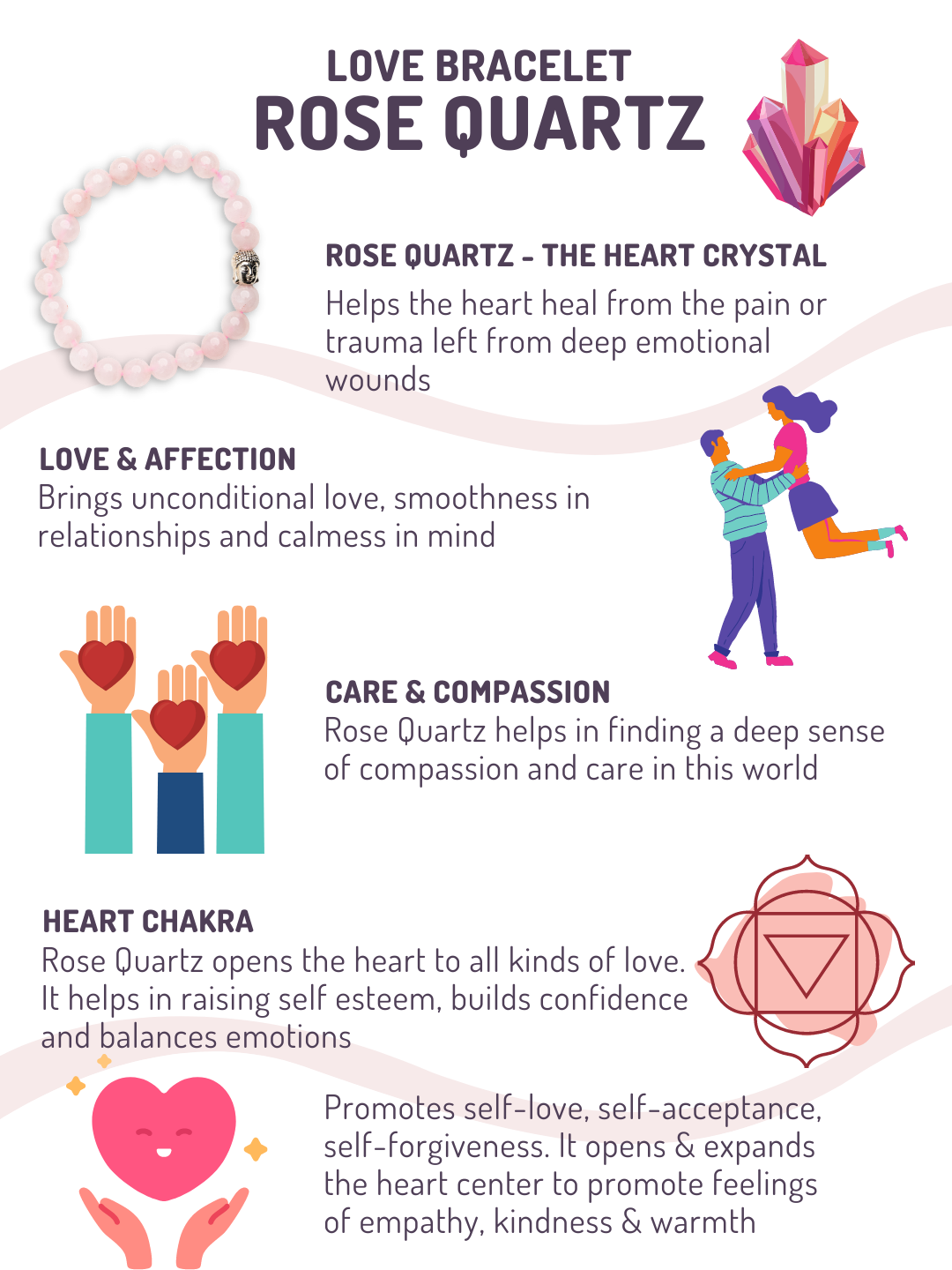 LOVE BRACELET
ROSE QUARTZ

ROSE QUARTZ - THE HEART CRYSTAL
Helps the heart heal from the pain or trauma left from deep emotional wounds

LOVE & AFFECTION
Brings unconditional love, smoothness in relationships and calmess in mind

CARE & COMPASSION
Rose Quartz helps in finding a deep sense of compassion and care in this world

HEART CHAKRA
Rose Quartz opens the heart to all kinds of love. It helps in raising self esteem, builds confidence and balances emotions

Promotes self-love, self-acceptance, self-forgiveness. It opens & expands the heart center to promote feelings of empathy, kindness & warmth